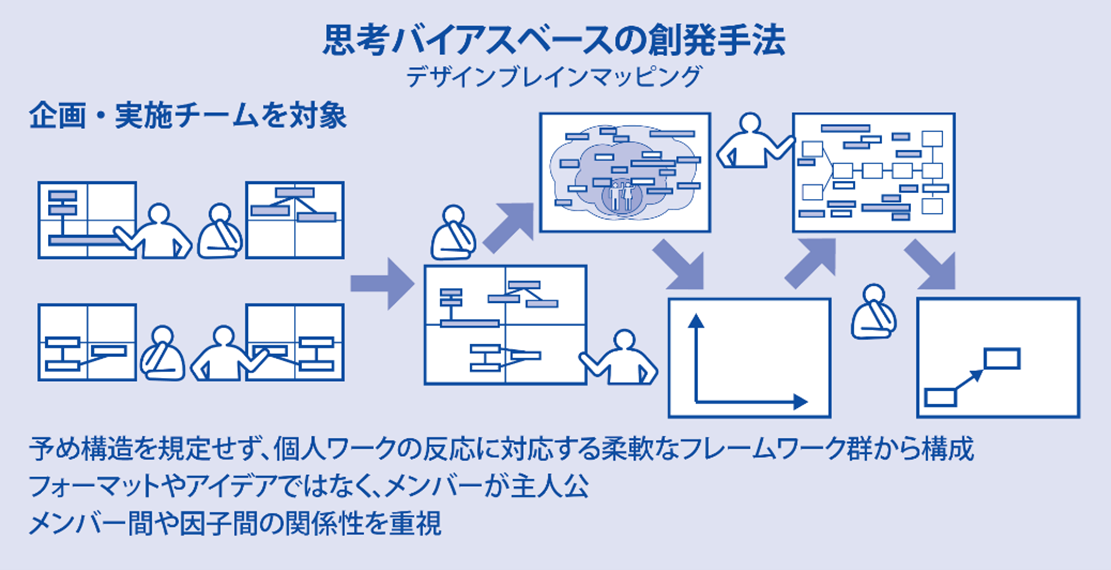 思考バイアスベースの創発手法
デザインブレインマッピング

企画・実施チームを対象

予め構造を規定せず、個人ワークの反応に対応する柔軟なフレームワーク群から構成
フォーマットやアイデアではなく、メンバーが主人公
メンバー間や因子間の関係性を重視